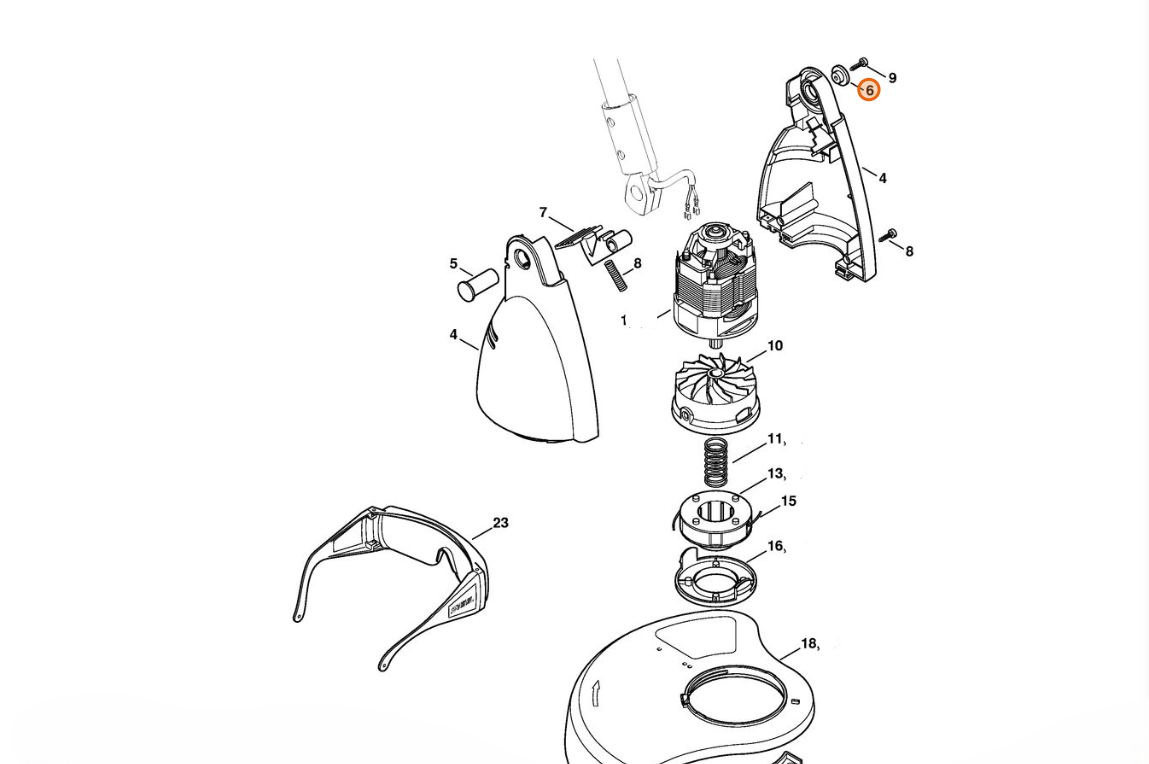 9
6
4
8
7
5
8
4
1
10
11,
13,
15
16,
23
18,